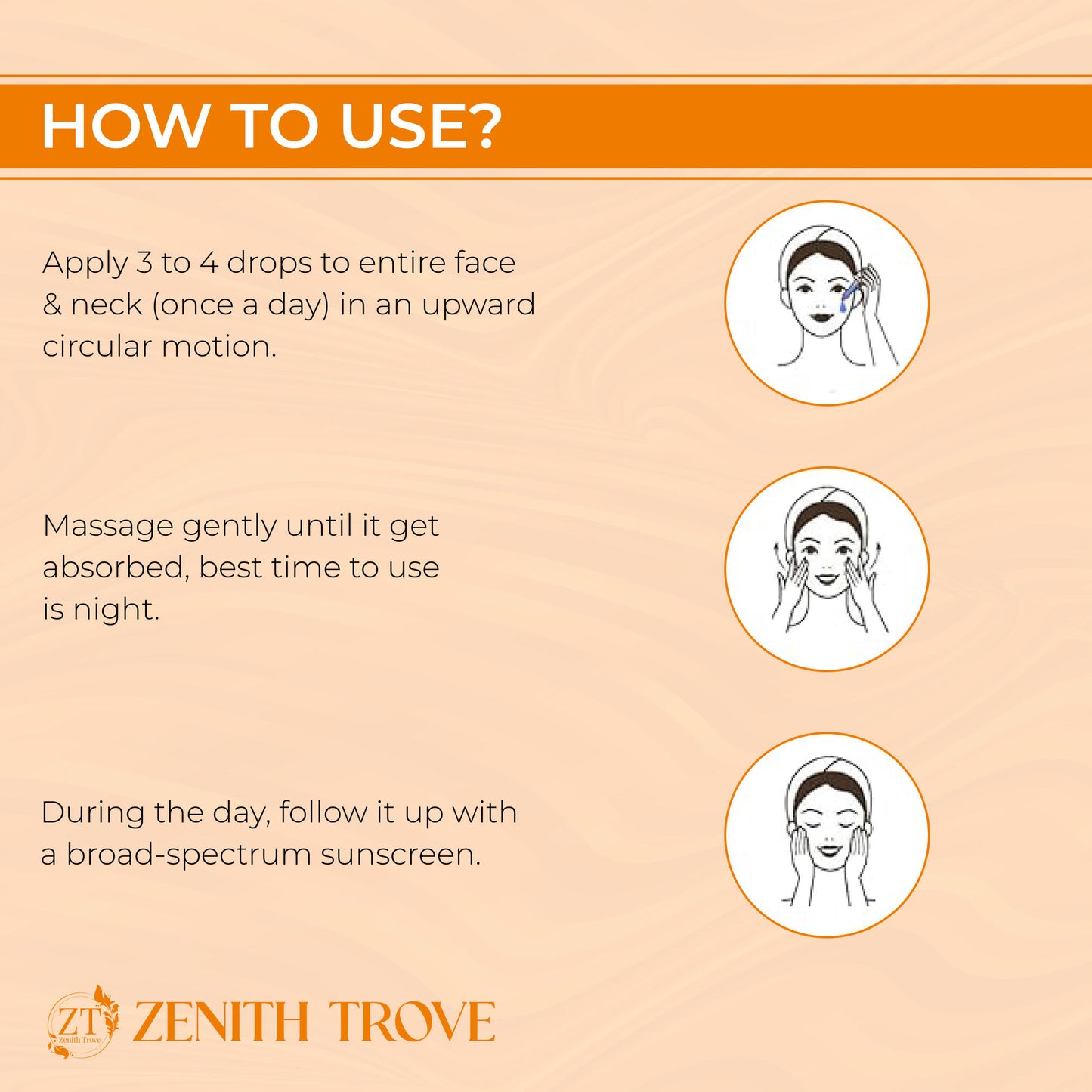 HOW TO USE?

Apply 3 to 4 drops to entire face & neck (once a day) in an upward circular motion.

Massage gently until it get absorbed, best time to use is night.

During the day, follow it up with a broad-spectrum sunscreen.

ZT Zenith Trove ZENITH TROVE