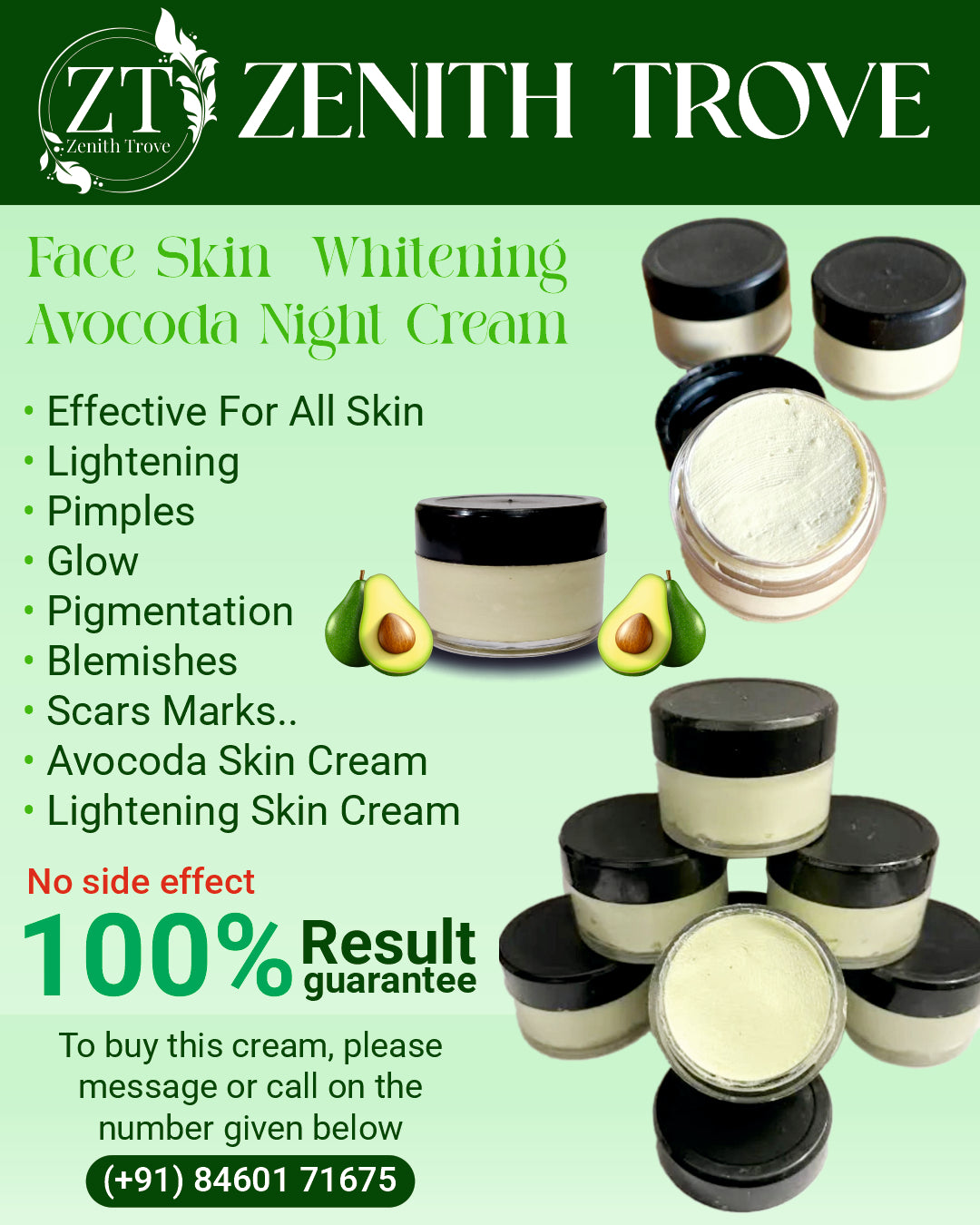 ZT
Zenith Trove
ZENITH TROVE

Face Skin Whitening Avocoda Night Cream

• Effective For All Skin
• Lightening
• Pimples
• Glow
• Pigmentation
• Blemishes
• Scars Marks..
• Avocoda Skin Cream
• Lightening Skin Cream

No side effect
100% Result guarantee

To buy this cream, please message or call on the number given below

(+91) 84601 71675