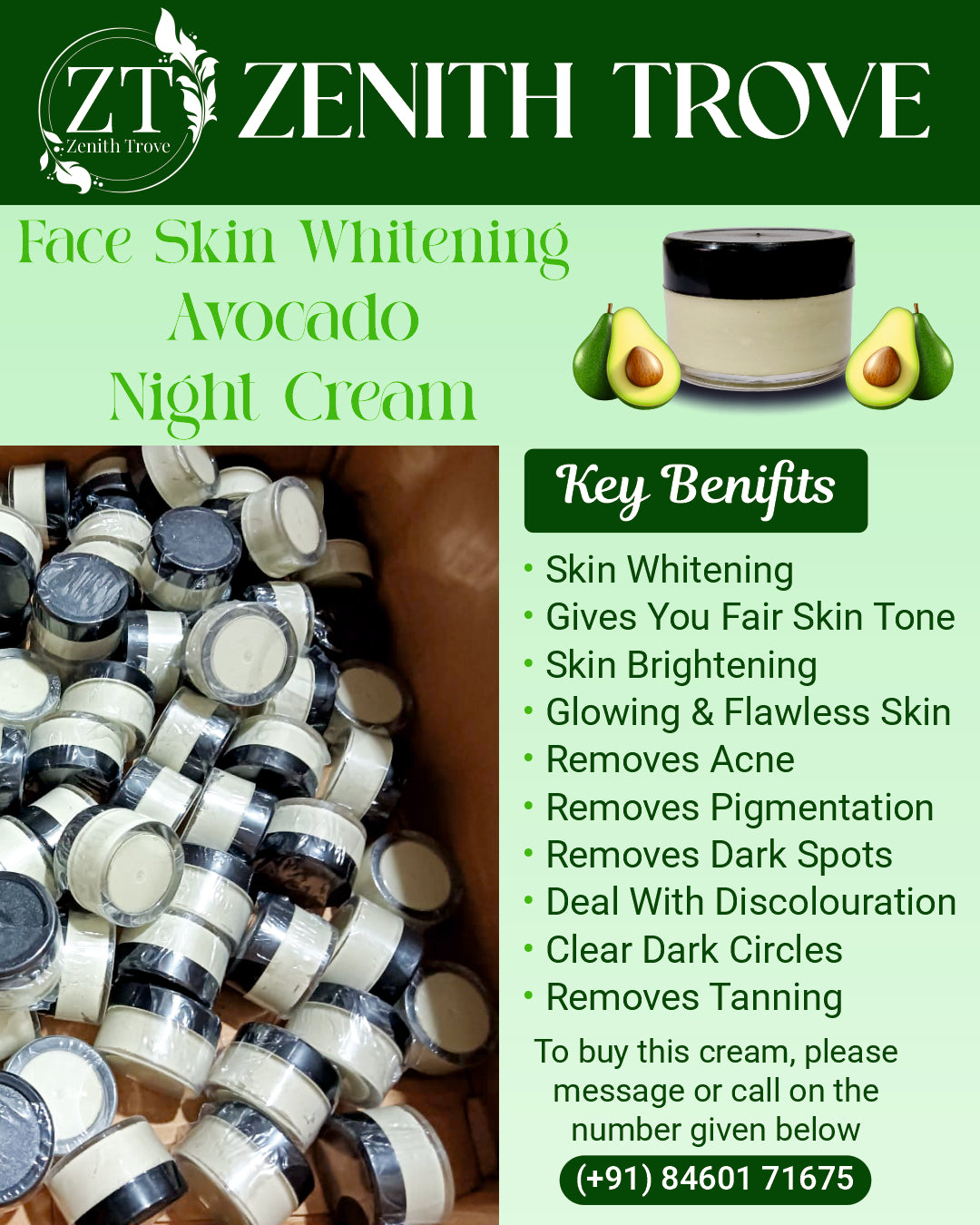 ZT
Zenith Trove
ZENITH TROVE

Face Skin Whitening
Avocado
Night Cream

Key Benifits

• Skin Whitening
• Gives You Fair Skin Tone
• Skin Brightening
• Glowing & Flawless Skin
• Removes Acne
• Removes Pigmentation
• Removes Dark Spots
• Deal With Discolouration
• Clear Dark Circles
• Removes Tanning

To buy this cream, please message or call on the number given below

(+91) 84601 71675