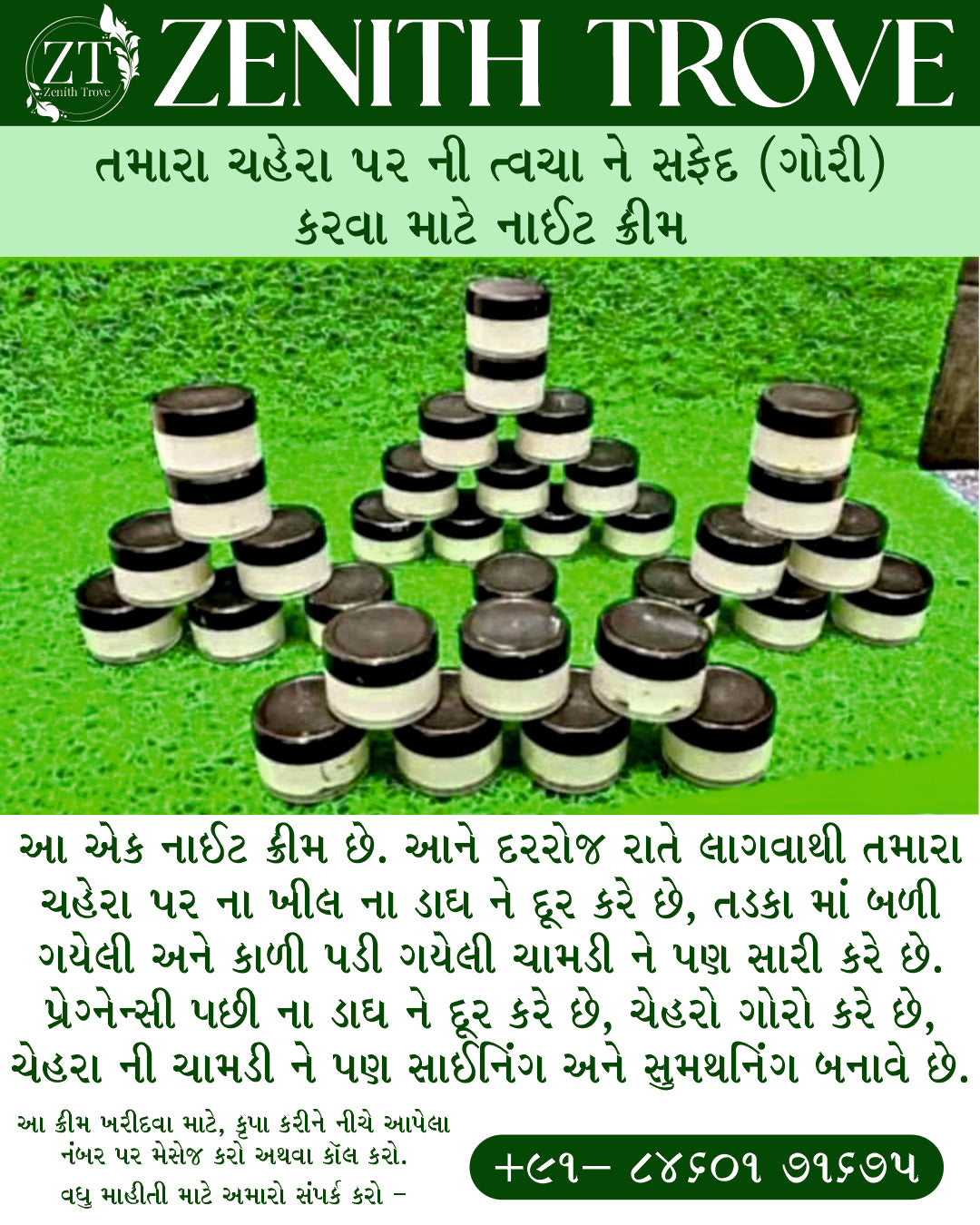 ZT
Zenith Trove
ZENITH TROVE

તમારા ચહેરા પર ની ત્વચા ને સફેદ (ગોરી) કરવા માટે નાઈટ ક્રીમ

આ એક નાઈટ ક્રીમ છે. આને દરરોજ રાતે લાગવાથી તમારા ચહેરા પર ના ખીલ ના ડાઘ ને દૂર કરે છે, તડકા માં બળી ગયેલી અને કાળી પડી ગયેલી ચામડી ને પણ સારી કરે છે. પ્રેગ્નેન્સી પછી ના ડાઘ ને દૂર કરે છે, ચેહરો ગોરો કરે છે, ચેહરા ની ચામડી ને પણ સાઈનિંગ અને સુમથનિંગ બનાવે છે.

આ ક્રીમ ખરીદવા માટે, કૃપા કરીને નીચે આપેલા નંબર પર મેસેજ કરો અથવા કૉલ કરો.
વધુ માહીતી માટે અમારો સંપર્ક કરો –

+૯૧– ૮૪૬૦૧ ૭૧૬૭૫