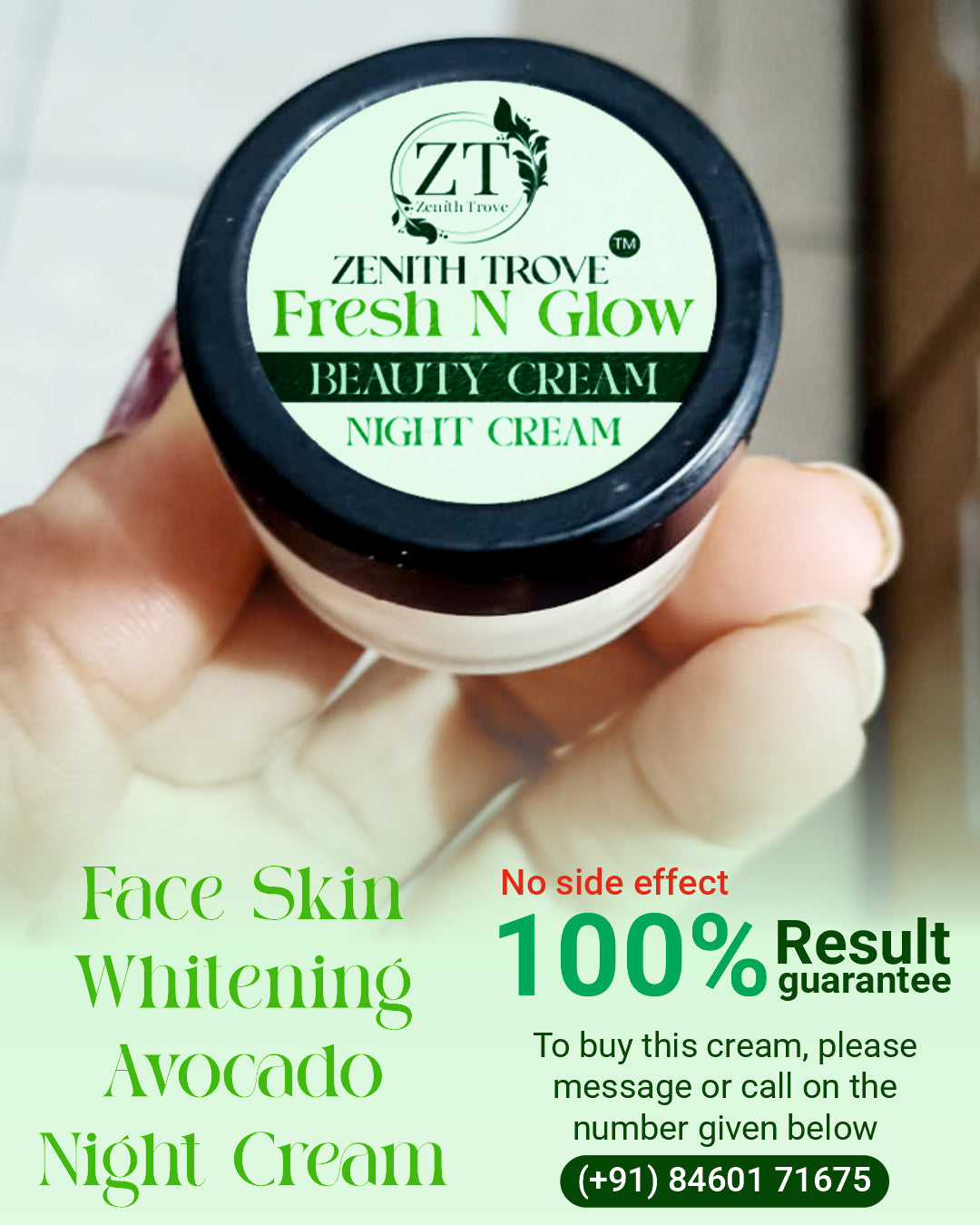 ZT
Zenith Trove

ZENITH TROVE™
Fresh N Glow
BEAUTY CREAM
NIGHT CREAM

Face Skin Whitening Avocado Night Cream

No side effect
100% Result guarantee

To buy this cream, please message or call on the number given below
(+91) 84601 71675