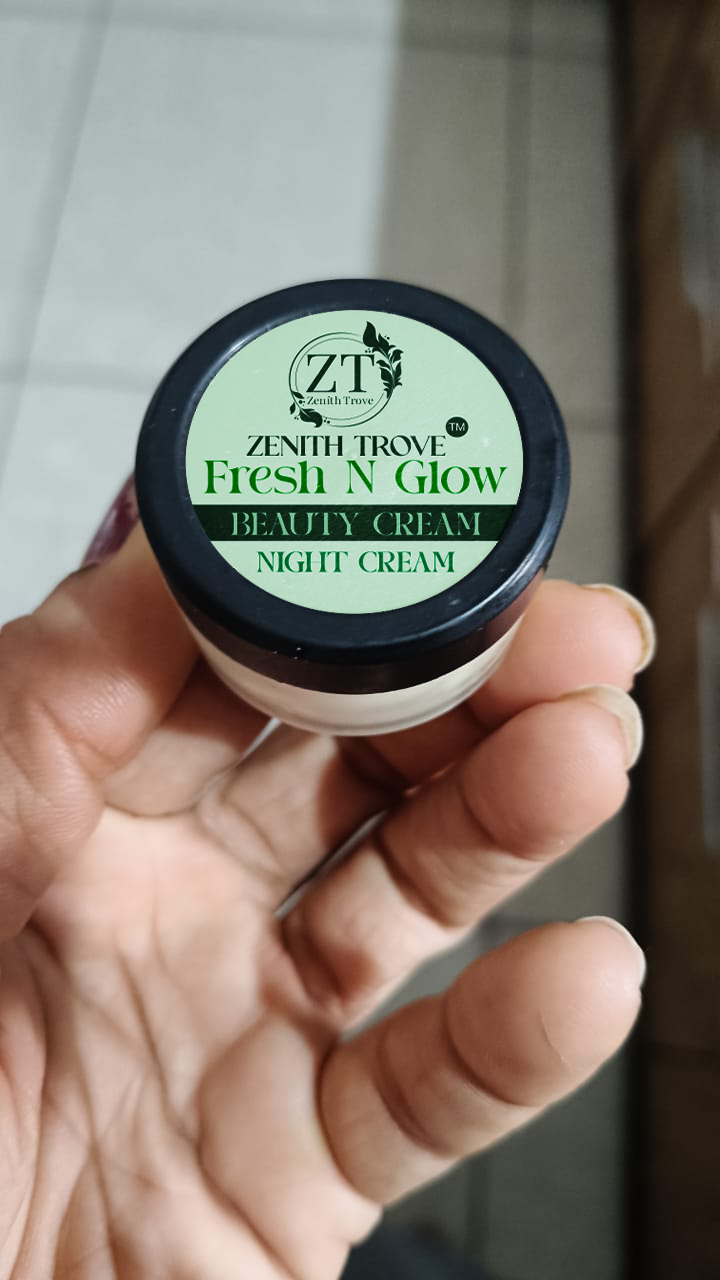 ZT
Zenith Trove
ZENITH TROVE™
Fresh N Glow
BEAUTY CREAM
NIGHT CREAM