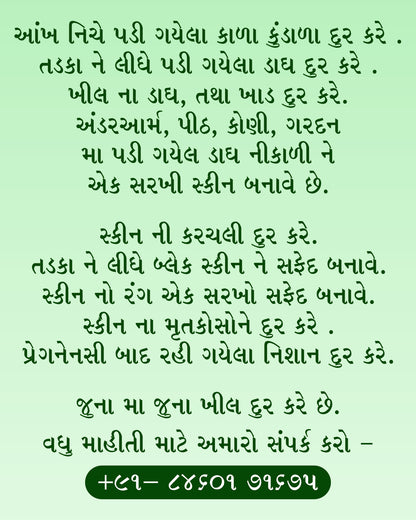 આંખ નિચે પડી ગયેલા કાળા કુંડાળા દુર કરે .
તડકા ને લીધે પડી ગયેલા ડાઘ દુર કરે .
ખીલ ના ડાઘ, તથા ખાડ દુર કરે.
અંડરઆર્મ, પીઠ, કોણી, ગરદન
મા પડી ગયેલ ડાઘ નીકાળી ને
એક સરખી સ્કીન બનાવે છે.

સ્કીન ની કરચલી દુર કરે.
તડકા ને લીધે બ્લેક સ્કીન ને સફેદ બનાવે.
સ્કીન નો રંગ એક સરખો સફેદ બનાવે.
સ્કીન ના મૃતકોસોને દુર કરે .
પ્રેગનેનસી બાદ રહી ગયેલા નિશાન દુર કરે.

જુના મા જુના ખીલ દુર કરે છે.
વધુ માહીતી માટે અમારો સંપર્ક કરો –

+૯૧– ૮૪૬૦૧ ૭૧૬૭૫